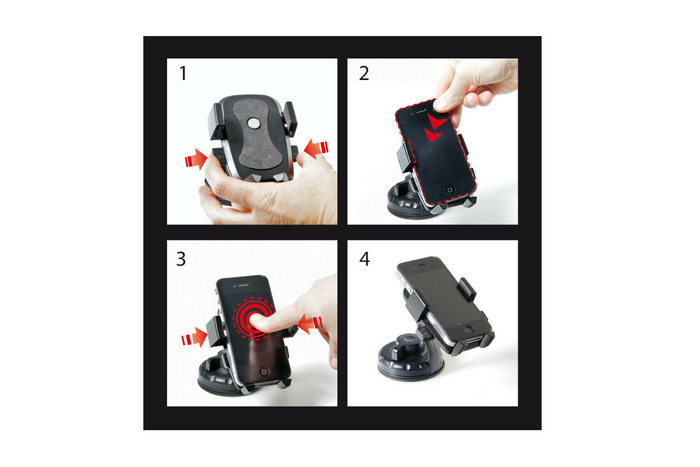 1

2

3

4